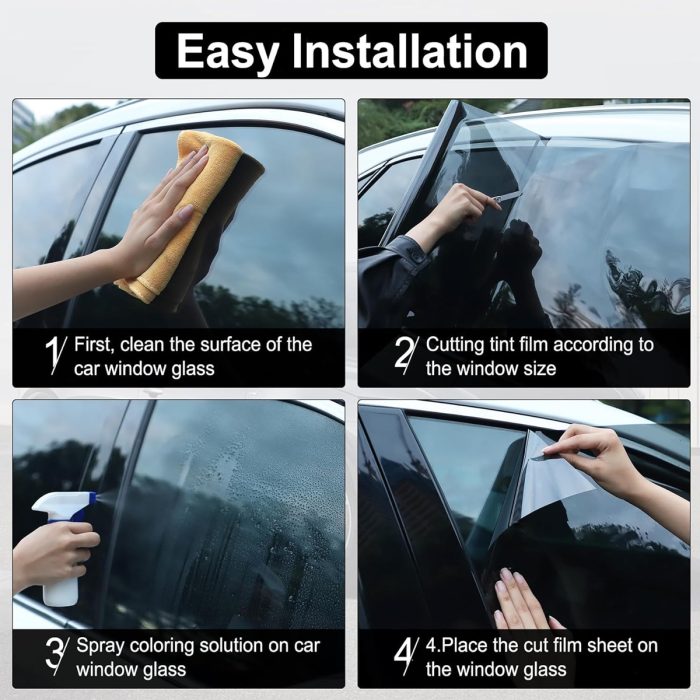 Easy Installation

1/ First, clean the surface of the car window glass

2/ Cutting tint film according to the window size

3/ Spray coloring solution on car window glass

4/ 4.Place the cut film sheet on the window glass