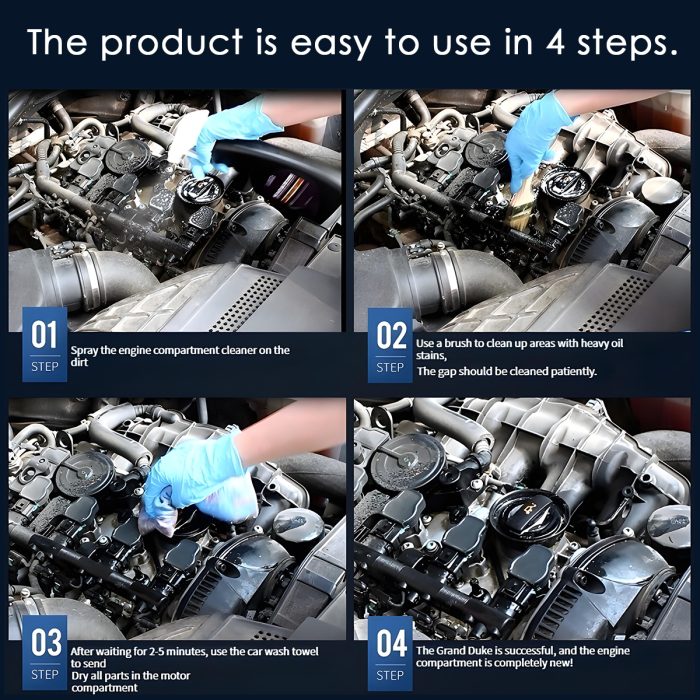 The product is easy to use in 4 steps.

01
STEP
Spray the engine compartment cleaner on the dirt

02
STEP
Use a brush to clean up areas with heavy oil stains,
The gap should be cleaned patiently.

03
STEP
After waiting for 2-5 minutes, use the car wash towel to send
Dry all parts in the motor compartment

04
STEP
The Grand Duke is successful, and the engine compartment is completely new!