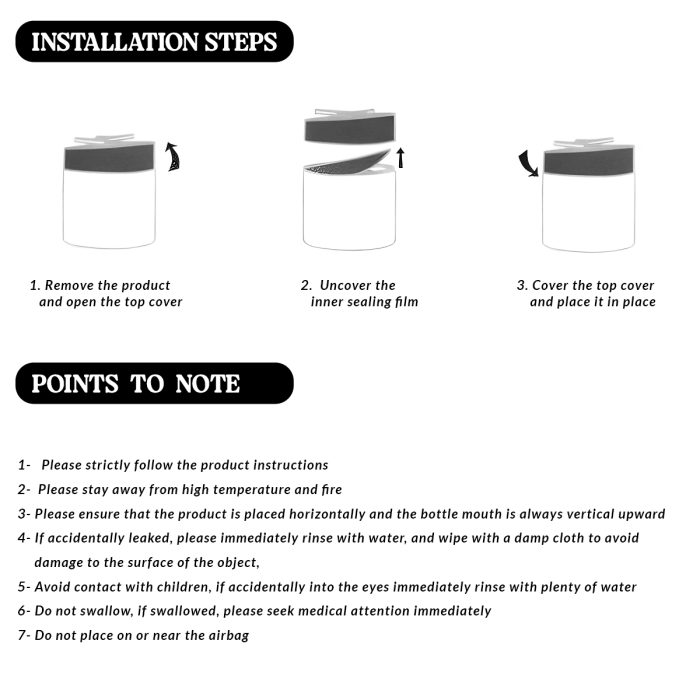 INSTALLATION STEPS

1. Remove the product and open the top cover

2. Uncover the inner sealing film

3. Cover the top cover and place it in place

POINTS TO NOTE

1- Please strictly follow the product instructions

2- Please stay away from high temperature and fire

3- Please ensure that the product is placed horizontally and the bottle mouth is always vertical upward

4- If accidentally leaked, please immediately rinse with water, and wipe with a damp cloth to avoid damage to the surface of the object,

5- Avoid contact with children, if accidentally into the eyes immediately rinse with plenty of water

6- Do not swallow, if swallowed, please seek medical attention immediately

7- Do not place on or near the airbag